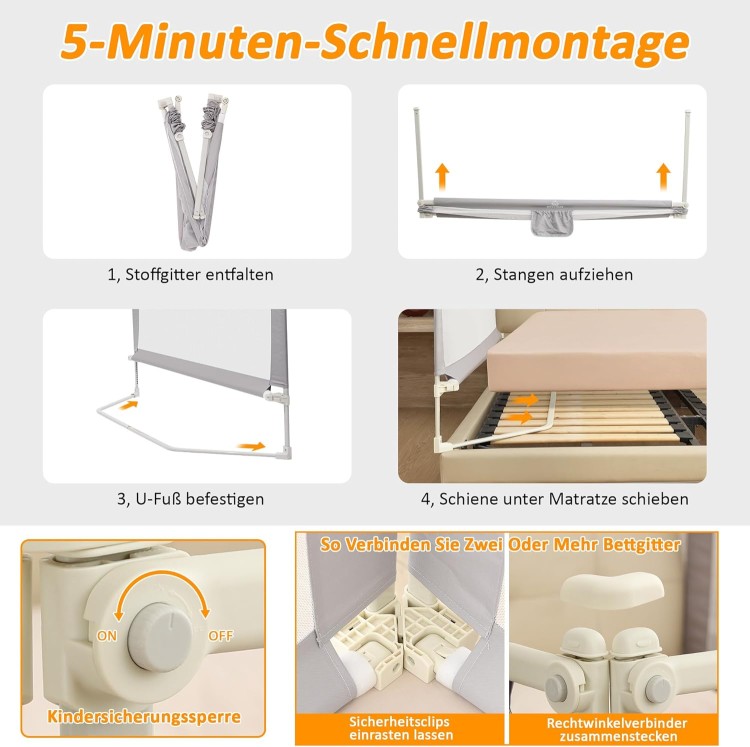 5-Minuten-Schnellmontage

1, Stoffgitter entfalten

2, Stangen aufziehen

3, U-Fuß befestigen

4, Schiene unter Matratze schieben

ON

OFF

Kindersicherungssperre

So Verbinden Sie Zwei Oder Mehr Bettgitter

Sicherheitsclips einrasten lassen

Rechtwinkelverbinder zusammenstecken