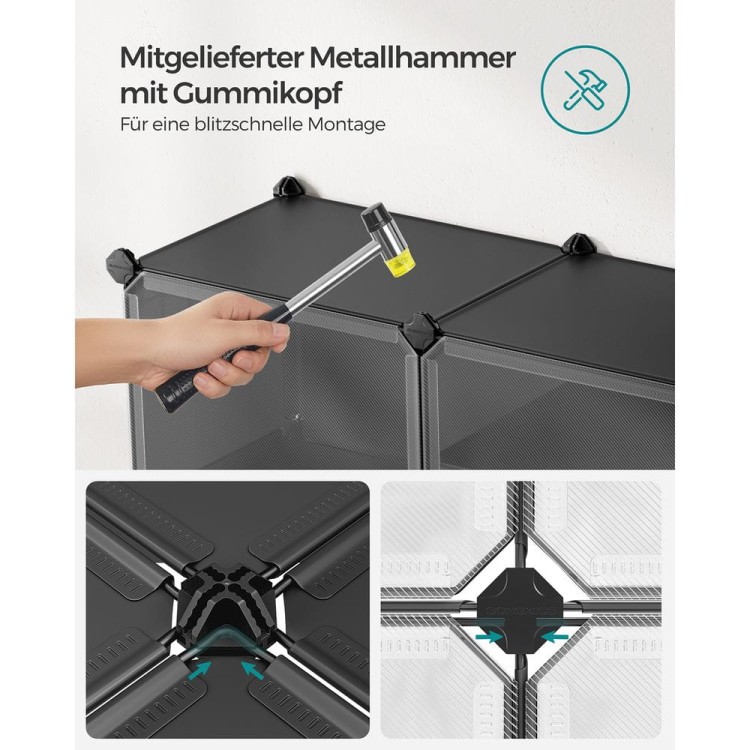 Mitgelieferter Metallhammer mit Gummikopf
Für eine blitzschnelle Montage