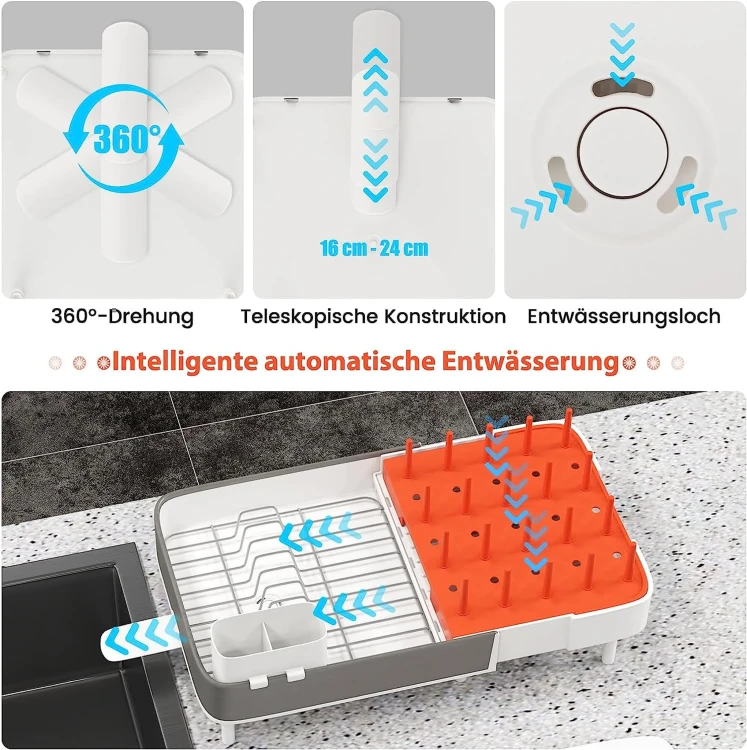 360°

16 cm - 24 cm

360°-Drehung

Teleskopische Konstruktion

Entwässerungsloch

Intelligente automatische Entwässerung