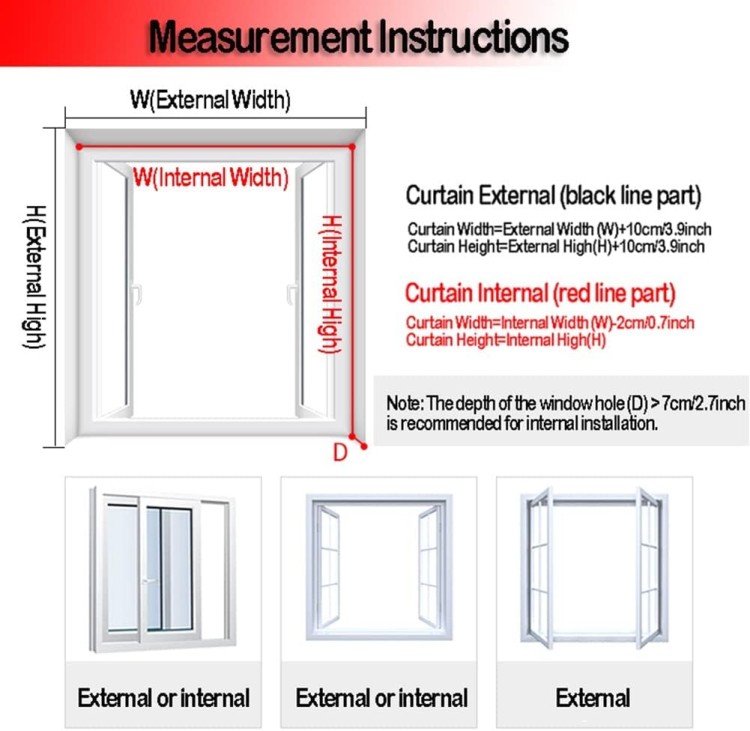 Measurement Instructions

W(External Width)

H(External High)

W(Internal Width)

H(Internal High)

D

Curtain External (black line part)

Curtain Width=External Width (W)+10cm/3.9inch
Curtain Height=External High(H)+10cm/3.9inch

Curtain Internal (red line part)

Curtain Width=Internal Width (W)-2cm/0.7inch
Curtain Height=Internal High(H)

Note: The depth of the window hole (D) > 7cm/2.7inch is recommended for internal installation.

External or internal

External or internal

External