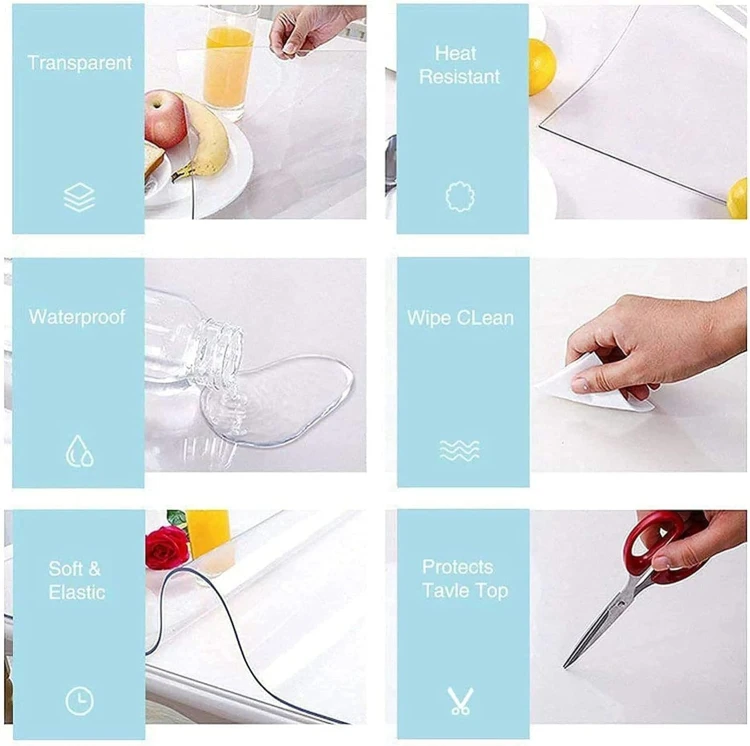 Transparent

Heat Resistant

Waterproof

Wipe CLean

Soft & Elastic

Protects Tavle Top