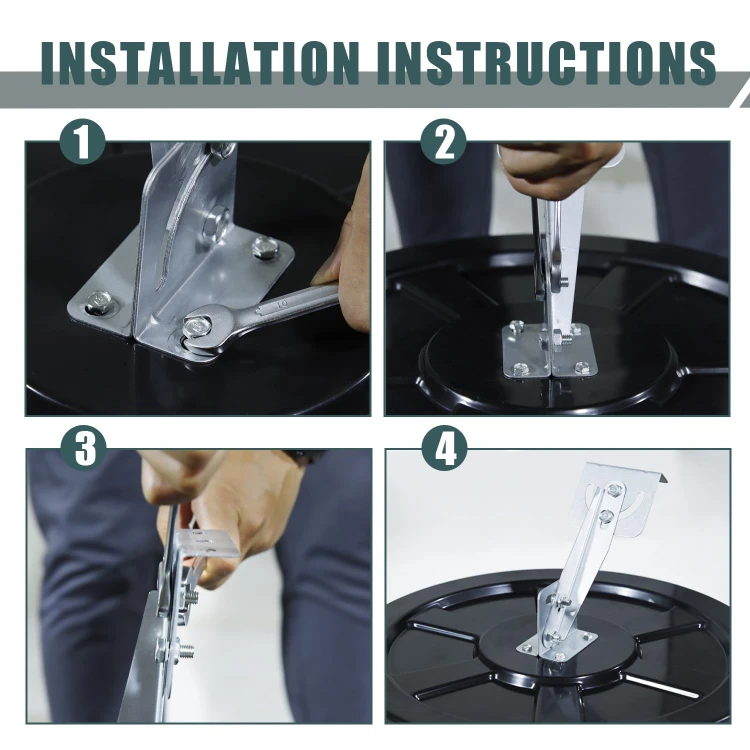 INSTALLATION INSTRUCTIONS

1

2

3

4