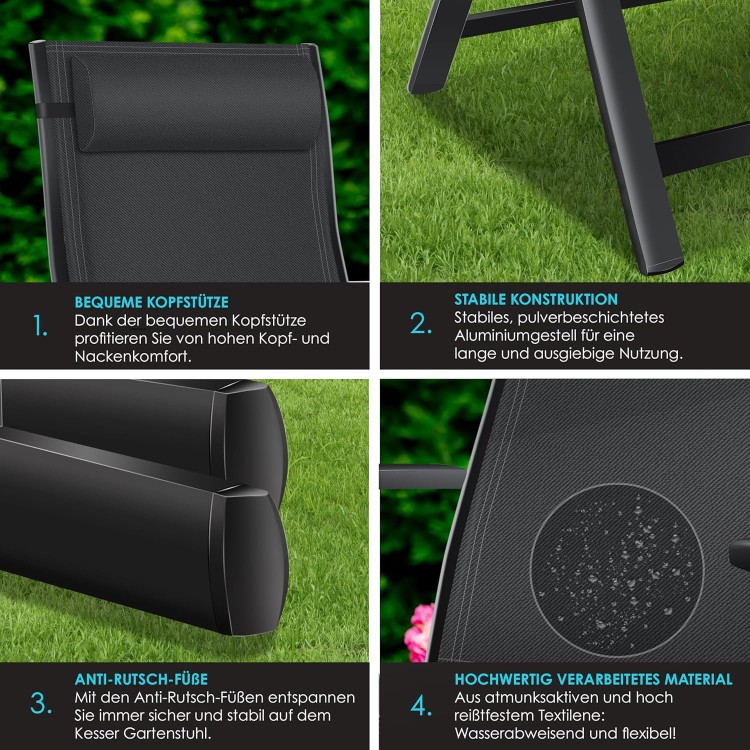 1.

BEQUEME KOPFSTÜTZE

Dank der bequemen Kopfstütze profitieren Sie von hohen Kopf- und Nackenkomfort.

2.

STABILE KONSTRUKTION

Stabiles, pulverbeschichtetes Aluminiumgestell für eine lange und ausgiebige Nutzung.

3.

ANTI-RUTSCH-FÜßE

Mit den Anti-Rutsch-Füßen entspannen Sie immer sicher und stabil auf dem Kesser Gartenstuhl.

4.

HOCHWERTIG VERARBEITETES MATERIAL

Aus atmunksaktiven und hoch reißtfestem Textilene: Wasserabweisend und flexibel!