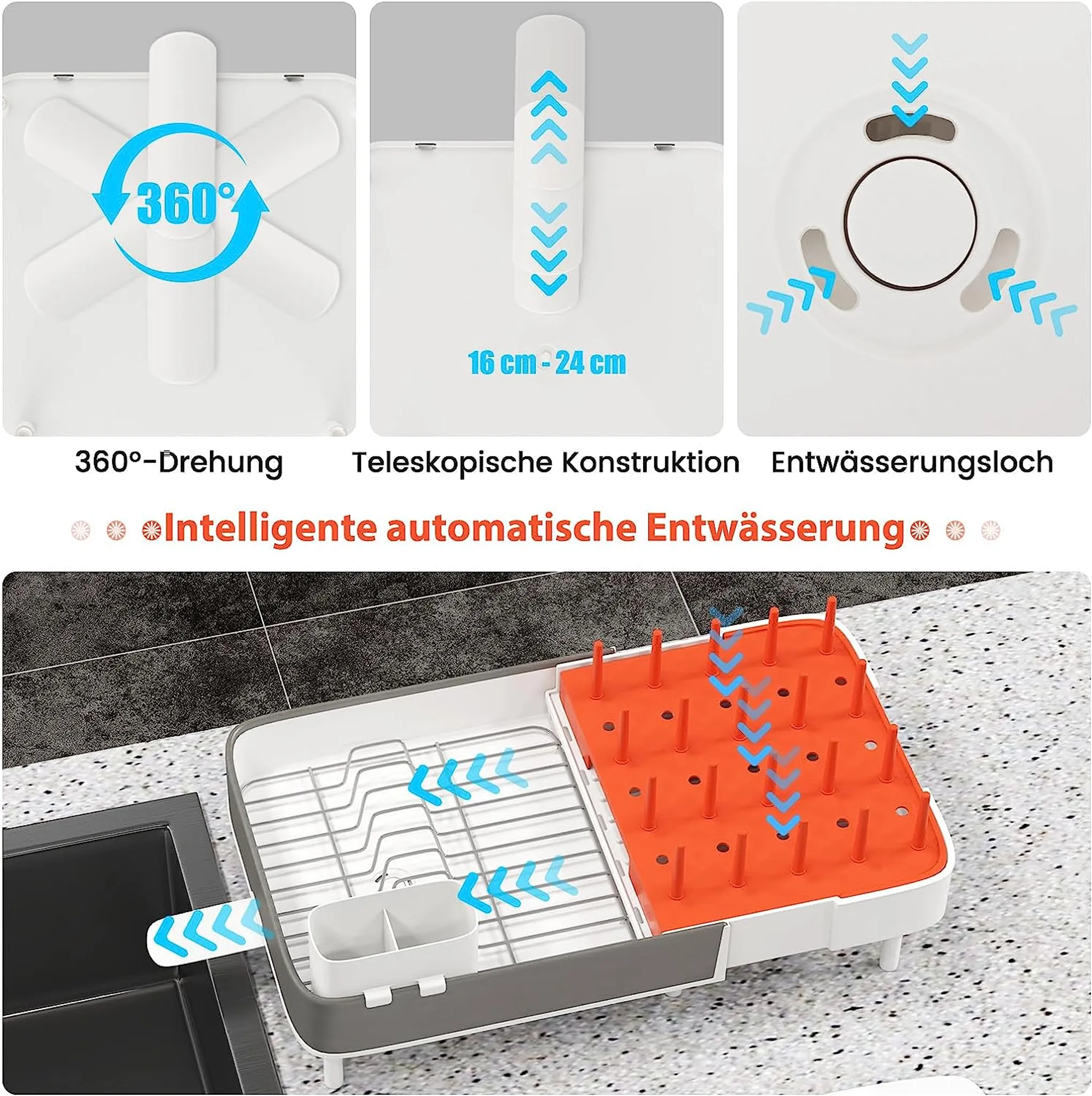 360°

16 cm - 24 cm

360°-Drehung

Teleskopische Konstruktion

Entwässerungsloch

Intelligente automatische Entwässerung